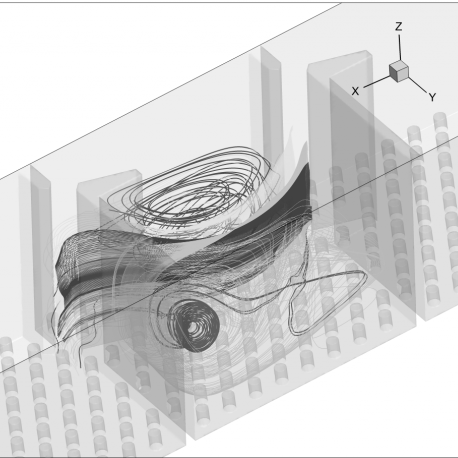 Z
X
Y